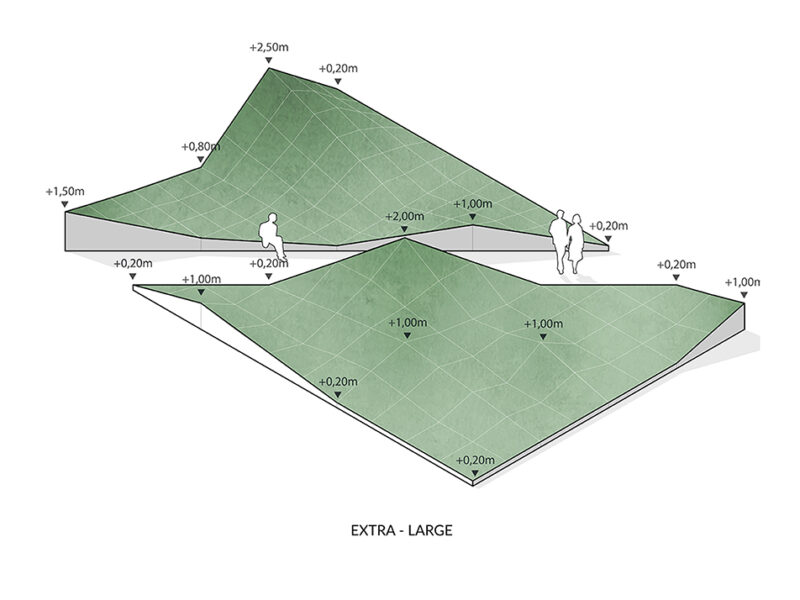 +2,50m

+0,20m

+0,80m

+1,50m

+2,00m

+1,00m

+0,20m

+0,20m

+1,00m

+0,20m

+0,20m

+1,00m

+1,00m

+1,00m

+0,20m

+0,20m

EXTRA - LARGE